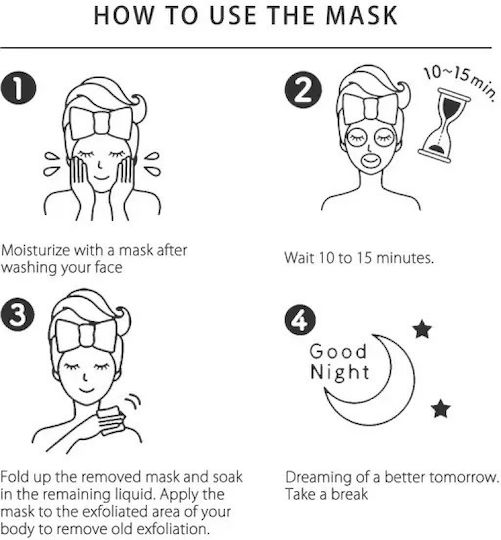 HOW TO USE THE MASK

1

Moisturize with a mask after washing your face

2

10~15 min.

Wait 10 to 15 minutes.

3

Fold up the removed mask and soak in the remaining liquid. Apply the mask to the exfoliated area of your body to remove old exfoliation.

4

Good Night

Dreaming of a better tomorrow. Take a break